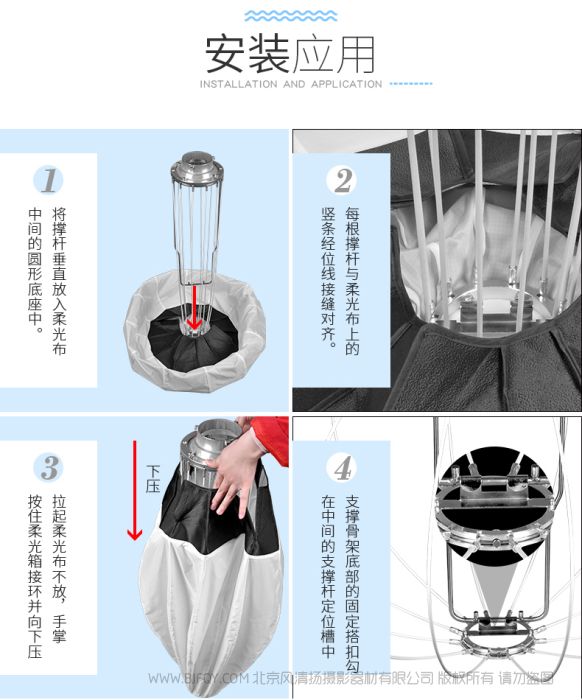 安装应用

INSTALLATION AND APPLICATION

1

将撑杆垂直放入柔光布中间的圆形底座中。

2

每根撑杆与柔光布上的竖条经位线接缝对齐。

3

拉起柔光布不放，手掌按住柔光箱接环并向下压

下压

4

支撑骨架底部的固定搭扣勾在中间的支撑杆定位槽中

WWW.BIFOY.COM 北京风清扬摄影器材有限公司 版权所有 请勿盗图